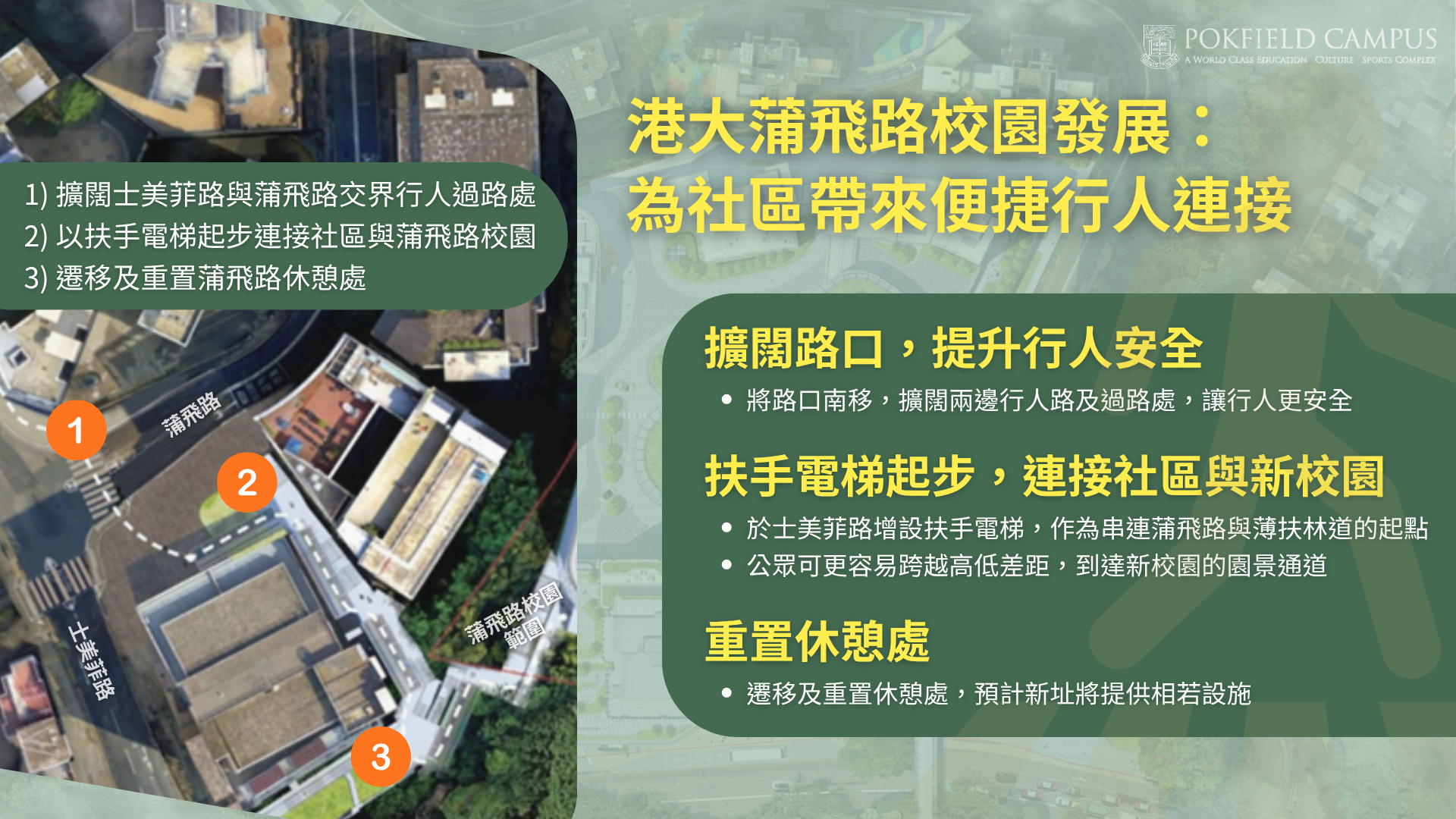 POKFIELD CAMPUS
A WORLD CLASS EDUCATION CULTURE SPORTS COMPLEX

港大蒲飛路校園發展：
為社區帶來便捷行人連接

1) 擴闊士美菲路與蒲飛路交界行人過路處
2) 以扶手電梯起步連接社區與蒲飛路校園
3) 遷移及重置蒲飛路休憩處

1
蒲飛路
2
士美菲路
蒲飛路校園範圍
3

擴闊路口，提升行人安全
• 將路口南移，擴闊兩邊行人路及過路處，讓行人更安全

扶手電梯起步，連接社區與新校園
• 於士美菲路增設扶手電梯，作為串連蒲飛路與薄扶林道的起點
• 公眾可更容易跨越高低差距，到達新校園的園景通道

重置休憩處
• 遷移及重置休憩處，預計新址將提供相若設施