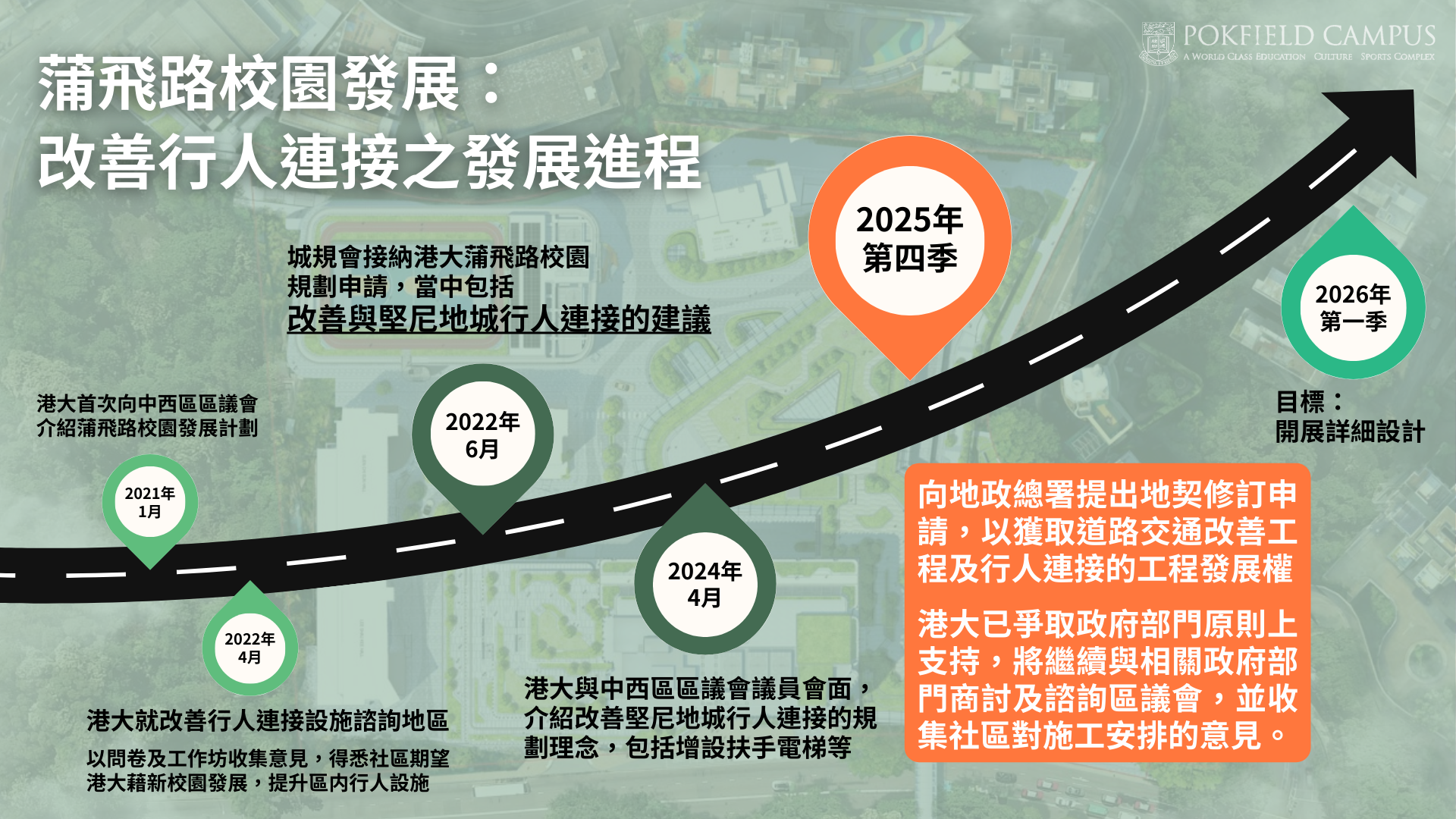 POKFIELD CAMPUS
A WORLD CLASS EDUCATION CULTURE SPORTS COMPLEX

蒲飛路校園發展：
改善行人連接之發展進程

港大首次向中西區區議會介紹蒲飛路校園發展計劃

2021年
1月

2022年
4月

港大就改善行人連接設施諮詢地區

以問卷及工作坊收集意見，得悉社區期望港大藉新校園發展，提升區內行人設施

城規會接納港大蒲飛路校園規劃申請，當中包括
改善與堅尼地城行人連接的建議

2022年
6月

2024年
4月

港大與中西區區議會議員會面，介紹改善堅尼地城行人連接的規劃理念，包括增設扶手電梯等

2025年
第四季

向地政總署提出地契修訂申請，以獲取道路交通改善工程及行人連接的工程發展權

港大已爭取政府部門原則上支持，將繼續與相關政府部門商討及諮詢區議會，並收集社區對施工安排的意見。

2026年
第一季

目標：
開展詳細設計